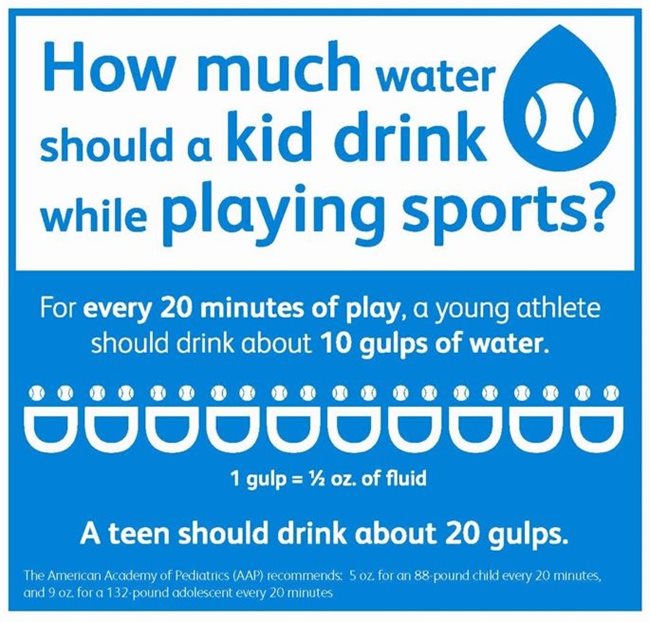 How much water should a kid drink while playing sports?

For every 20 minutes of play, a young athlete should drink about 10 gulps of water.

1 gulp = ½ oz. of fluid

A teen should drink about 20 gulps.

The American Academy of Pediatrics (AAP) recommends: 5 oz. for an 88-pound child every 20 minutes, and 9 oz. for a 132-pound adolescent every 20 minutes